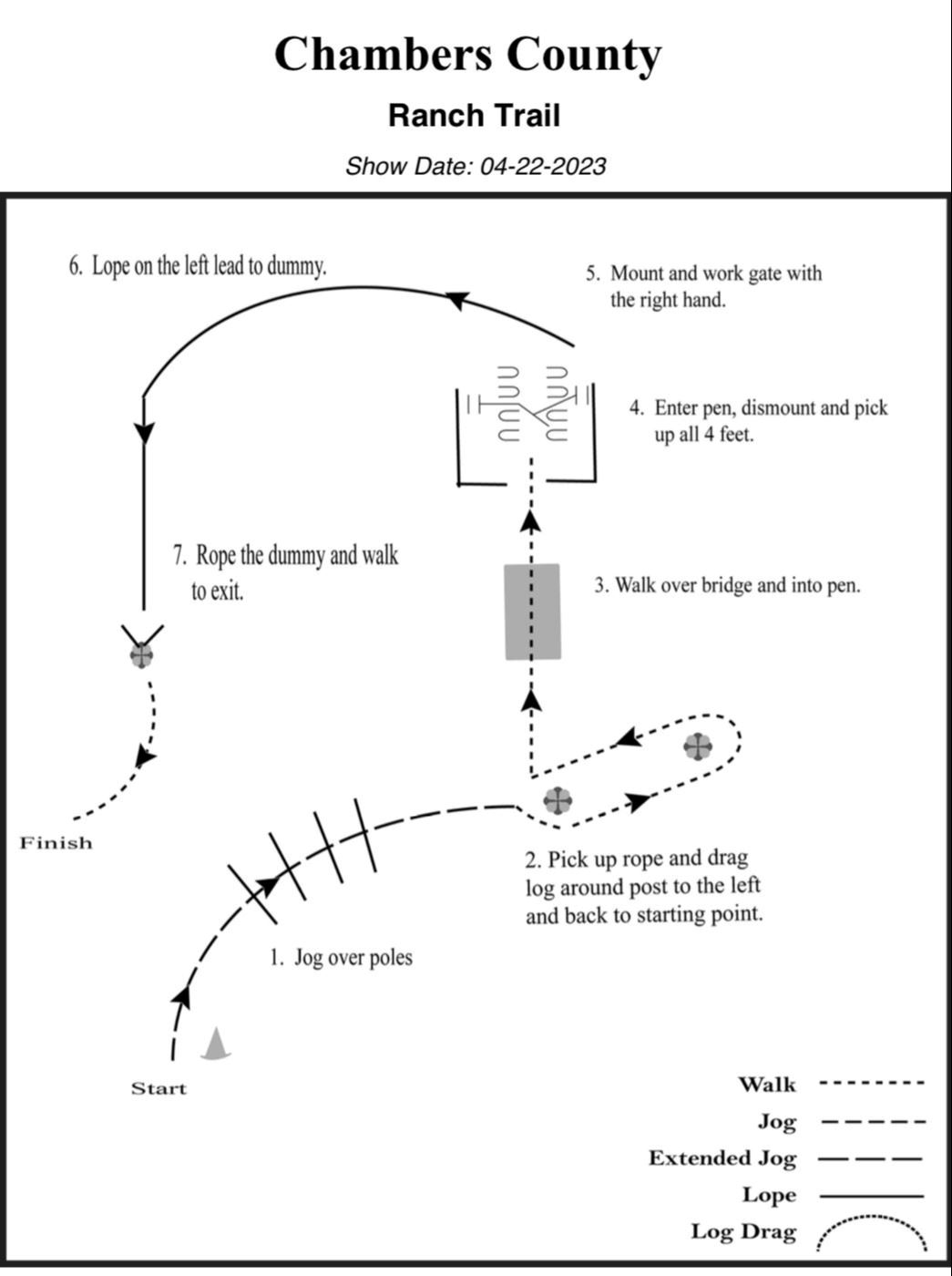 Chambers County

Ranch Trail

Show Date: 04-22-2023

6. Lope on the left lead to dummy.

5. Mount and work gate with the right hand.

4. Enter pen, dismount and pick up all 4 feet.

7. Rope the dummy and walk to exit.

3. Walk over bridge and into pen.

Finish

2. Pick up rope and drag log around post to the left and back to starting point.

1. Jog over poles

Start

Walk

Jog

Extended Jog

Lope

Log Drag